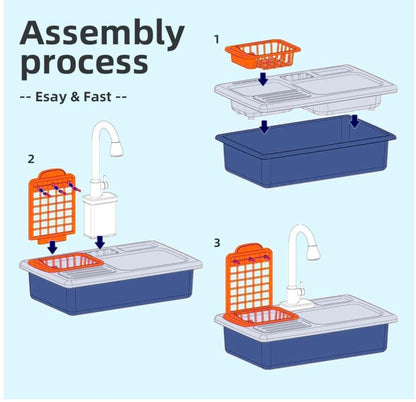 Assembly process

-- Esay & Fast --

1

2

3