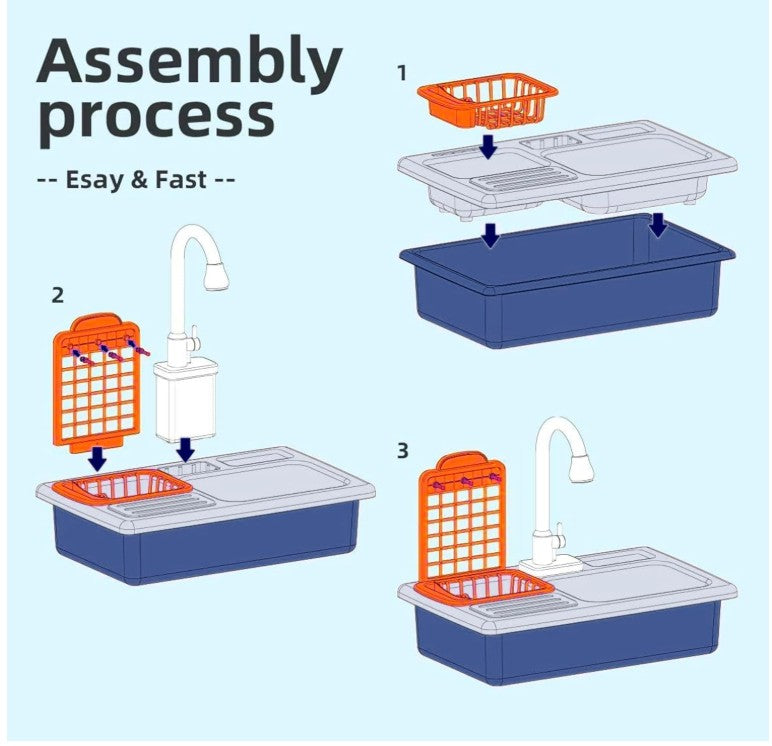 Assembly process

-- Esay & Fast --

1

2

3